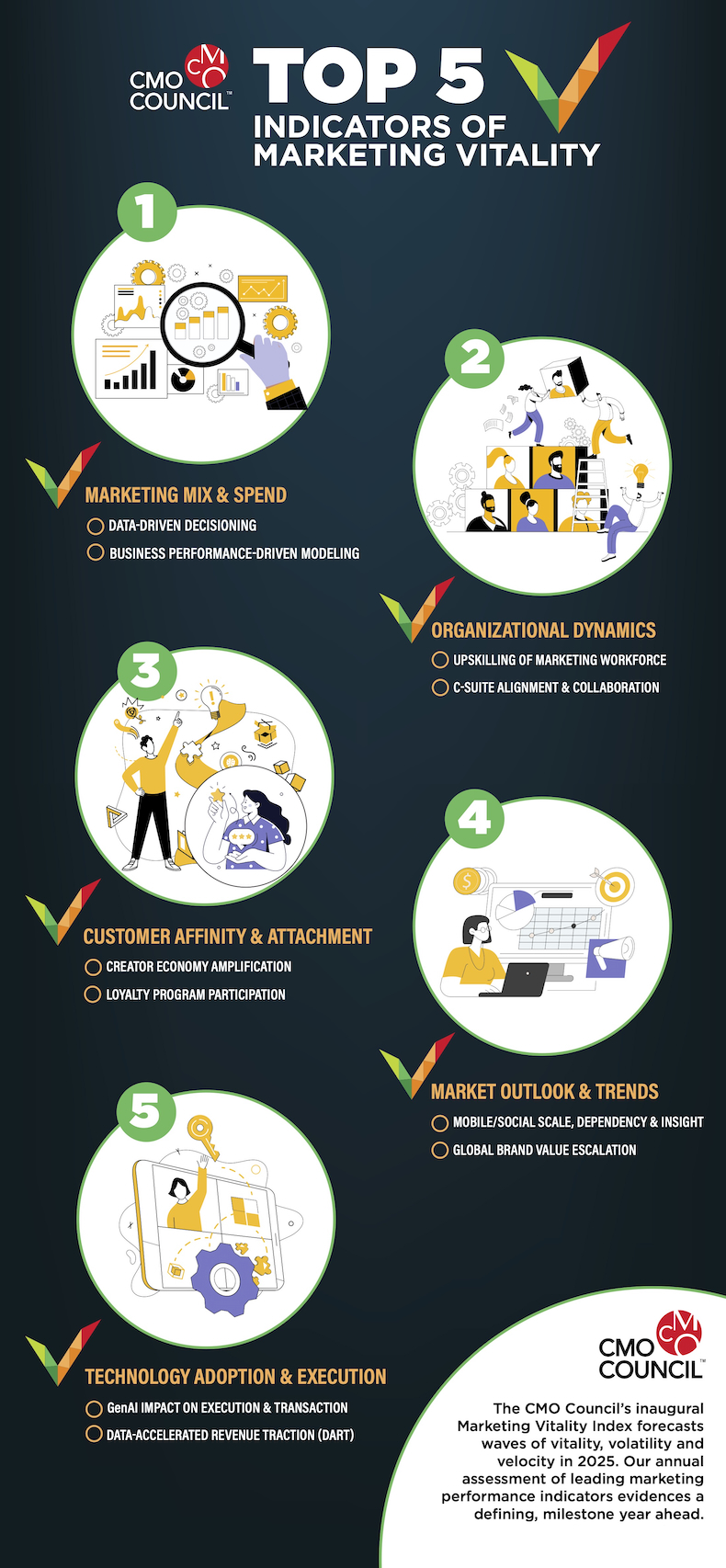 CMO COUNCIL™

TOP 5
INDICATORS OF MARKETING VITALITY

1

MARKETING MIX & SPEND
DATA-DRIVEN DECISIONING
BUSINESS PERFORMANCE-DRIVEN MODELING

2

ORGANIZATIONAL DYNAMICS
UPSKILLING OF MARKETING WORKFORCE
C-SUITE ALIGNMENT & COLLABORATION

3

CUSTOMER AFFINITY & ATTACHMENT
CREATOR ECONOMY AMPLIFICATION
LOYALTY PROGRAM PARTICIPATION

4

MARKET OUTLOOK & TRENDS
MOBILE/SOCIAL SCALE, DEPENDENCY & INSIGHT
GLOBAL BRAND VALUE ESCALATION

5

TECHNOLOGY ADOPTION & EXECUTION
GenAI IMPACT ON EXECUTION & TRANSACTION
DATA-ACCELERATED REVENUE TRACTION (DART)

CMO COUNCIL™

The CMO Council's inaugural Marketing Vitality Index forecasts waves of vitality, volatility and velocity in 2025. Our annual assessment of leading marketing performance indicators evidences a defining, milestone year ahead.