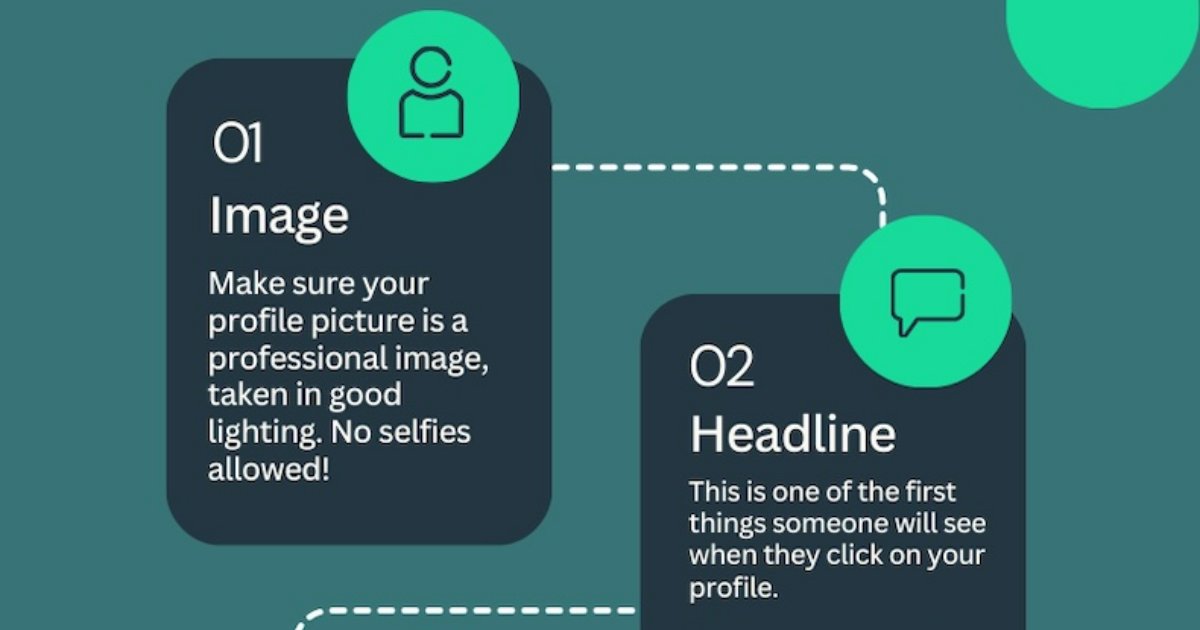 01
Image
Make sure your profile picture is a professional image, taken in good lighting. No selfies allowed!

02
Headline
This is one of the first things someone will see when they click on your profile.