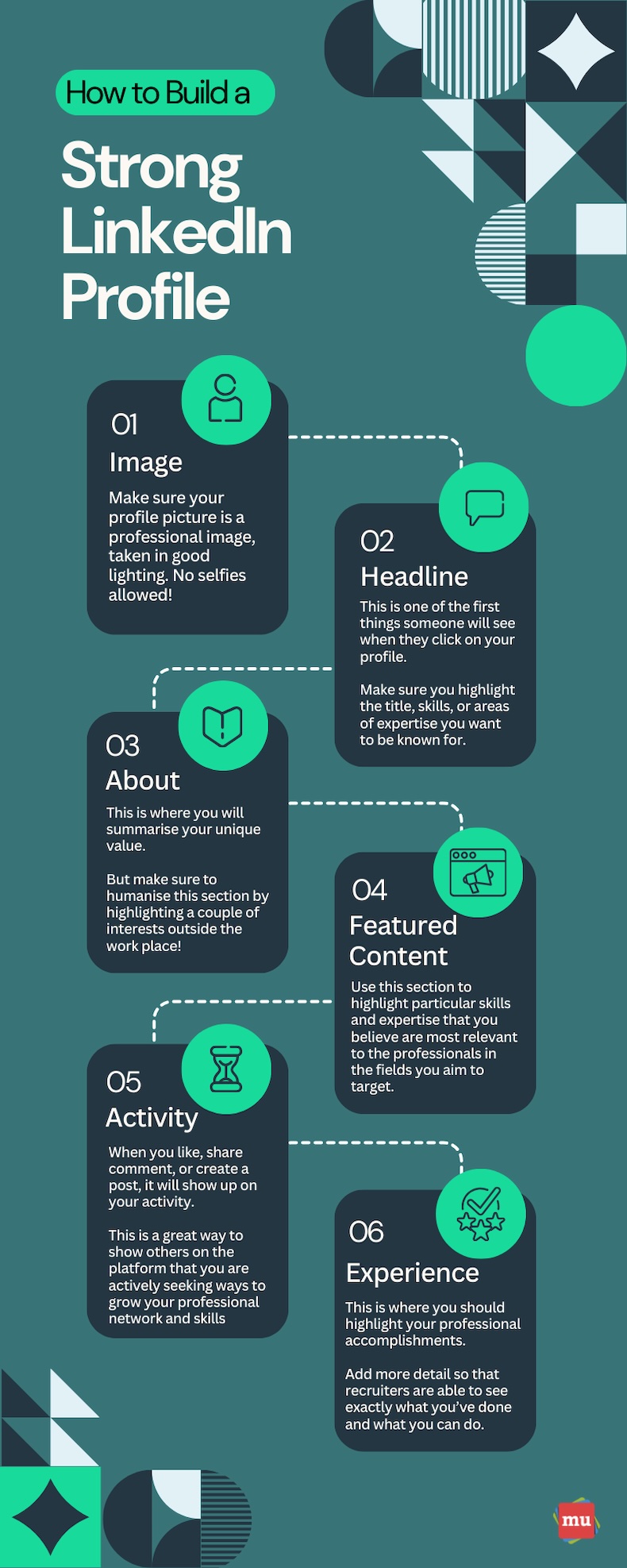 How to Build a

Strong LinkedIn Profile

01
Image
Make sure your profile picture is a professional image, taken in good lighting. No selfies allowed!

02
Headline
This is one of the first things someone will see when they click on your profile.

Make sure you highlight the title, skills, or areas of expertise you want to be known for.

03
About
This is where you will summarise your unique value.

But make sure to humanise this section by highlighting a couple of interests outside the work place!

04
Featured Content
Use this section to highlight particular skills and expertise that you believe are most relevant to the professionals in the fields you aim to target.

05
Activity
When you like, share comment, or create a post, it will show up on your activity.

This is a great way to show others on the platform that you are actively seeking ways to grow your professional network and skills

06
Experience
This is where you should highlight your professional accomplishments.

Add more detail so that recruiters are able to see exactly what you've done and what you can do.

mu