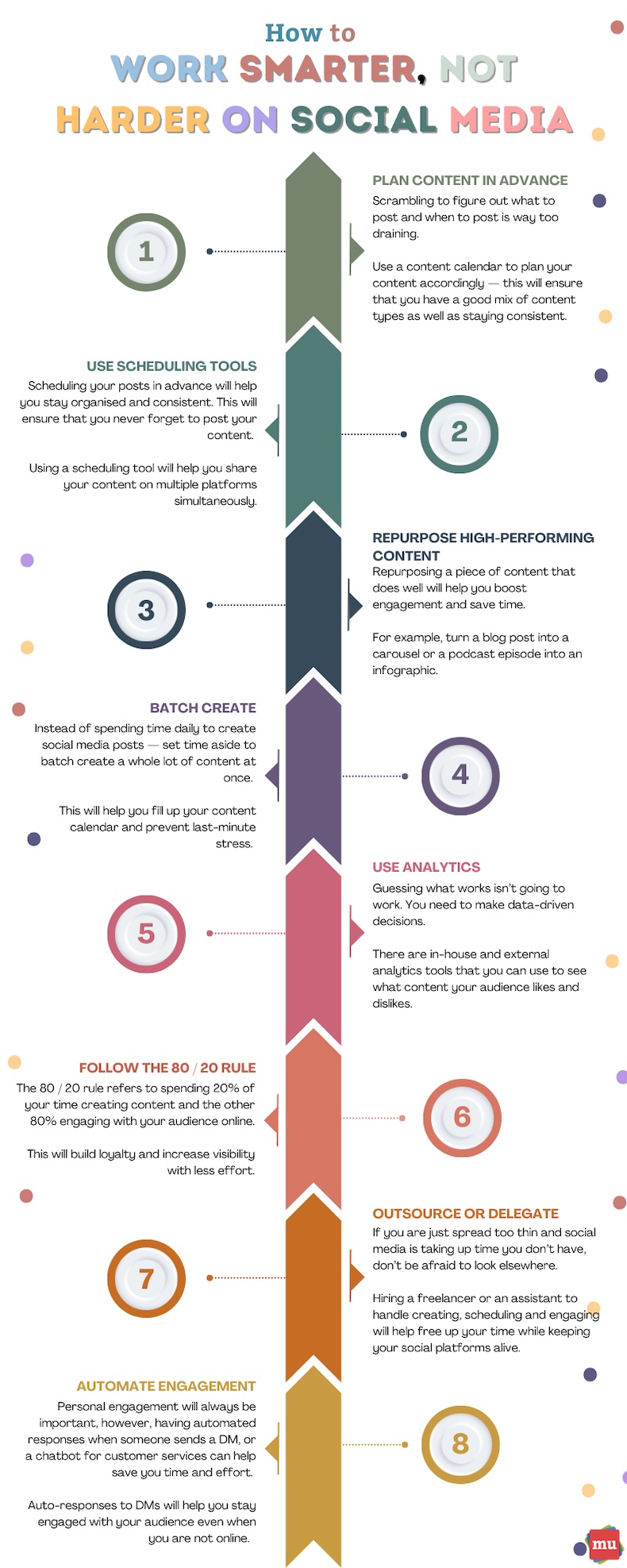 How to
WORK SMARTER, NOT
HARDER ON SOCIAL MEDIA

1

PLAN CONTENT IN ADVANCE
Scrambling to figure out what to post and when to post is way too draining.

Use a content calendar to plan your content accordingly — this will ensure that you have a good mix of content types as well as staying consistent.

USE SCHEDULING TOOLS
Scheduling your posts in advance will help you stay organised and consistent. This will ensure that you never forget to post your content.

Using a scheduling tool will help you share your content on multiple platforms simultaneously.

2

3

REPURPOSE HIGH-PERFORMING CONTENT
Repurposing a piece of content that does well will help you boost engagement and save time.

For example, turn a blog post into a carousel or a podcast episode into an infographic.

BATCH CREATE
Instead of spending time daily to create social media posts — set time aside to batch create a whole lot of content at once.

This will help you fill up your content calendar and prevent last-minute stress.

4

5

USE ANALYTICS
Guessing what works isn't going to work. You need to make data-driven decisions.

There are in-house and external analytics tools that you can use to see what content your audience likes and dislikes.

FOLLOW THE 80 / 20 RULE
The 80 / 20 rule refers to spending 20% of your time creating content and the other 80% engaging with your audience online.

This will build loyalty and increase visibility with less effort.

6

7

OUTSOURCE OR DELEGATE
If you are just spread too thin and social media is taking up time you don't have, don't be afraid to look elsewhere.

Hiring a freelancer or an assistant to handle creating, scheduling and engaging will help free up your time while keeping your social platforms alive.

AUTOMATE ENGAGEMENT
Personal engagement will always be important, however, having automated responses when someone sends a DM, or a chatbot for customer services can help save you time and effort.

Auto-responses to DMs will help you stay engaged with your audience even when you are not online.

8

mu