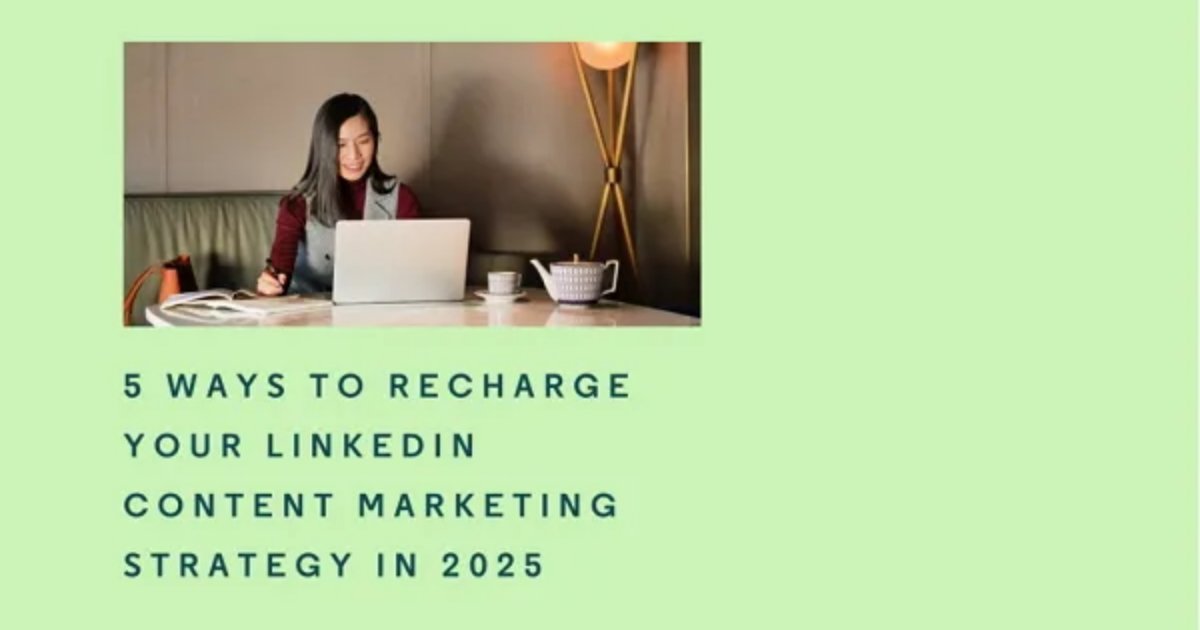 5 WAYS TO RECHARGE YOUR LINKEDIN CONTENT MARKETING STRATEGY IN 2025