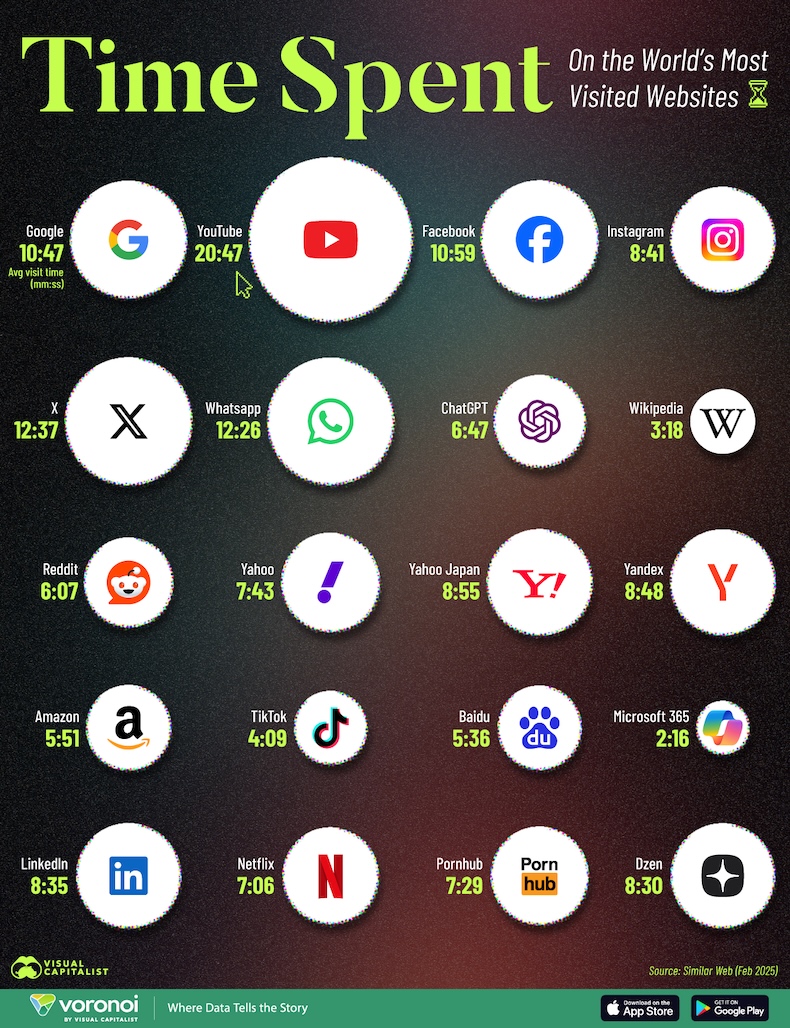 Time Spent

On the World's Most Visited Websites

Google
10:47
Avg visit time (mm:ss)

YouTube
20:47

Facebook
10:59

Instagram
8:41

X
12:37

Whatsapp
12:26

ChatGPT
6:47

Wikipedia
3:18

W

Reddit
6:07

Yahoo
7:43

Yahoo Japan
8:55

Y!

Yandex
8:48

Y

Amazon
5:51

a

TikTok
4:09

Baidu
5:36

du

Microsoft 365
2:16

LinkedIn
8:35

in

Netflix
7:06

N

Pornhub
7:29

Porn hub

Dzen
8:30

VISUAL CAPITALIST

Source: Similar Web (Feb 2025)

voronoi BY VISUAL CAPITALIST
Where Data Tells the Story

Download on the App Store

GET IT ON Google Play