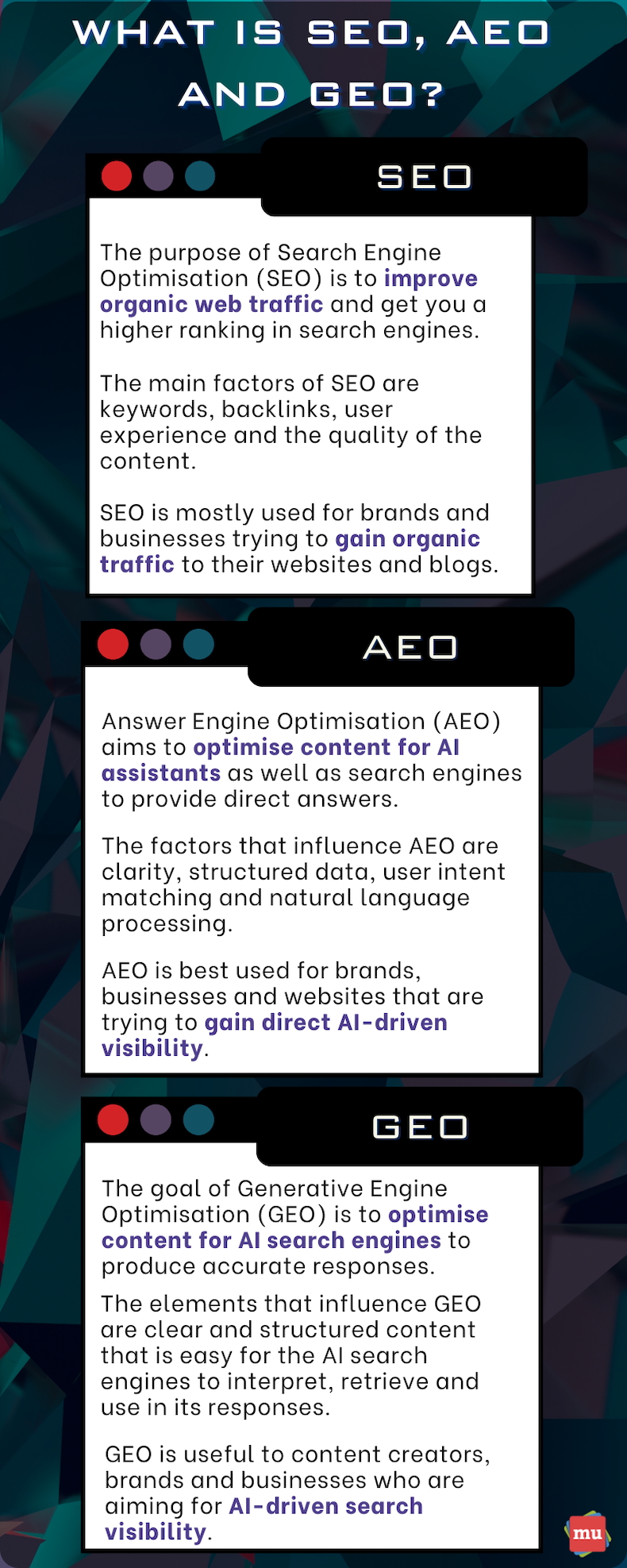 WHAT IS SEO, AEO AND GEO?

SEO

The purpose of Search Engine Optimisation (SEO) is to improve organic web traffic and get you a higher ranking in search engines.

The main factors of SEO are keywords, backlinks, user experience and the quality of the content.

SEO is mostly used for brands and businesses trying to gain organic traffic to their websites and blogs.

AEO

Answer Engine Optimisation (AEO) aims to optimise content for AI assistants as well as search engines to provide direct answers.

The factors that influence AEO are clarity, structured data, user intent matching and natural language processing.

AEO is best used for brands, businesses and websites that are trying to gain direct AI-driven visibility.

GEO

The goal of Generative Engine Optimisation (GEO) is to optimise content for AI search engines to produce accurate responses.

The elements that influence GEO are clear and structured content that is easy for the AI search engines to interpret, retrieve and use in its responses.

GEO is useful to content creators, brands and businesses who are aiming for AI-driven search visibility.

mu