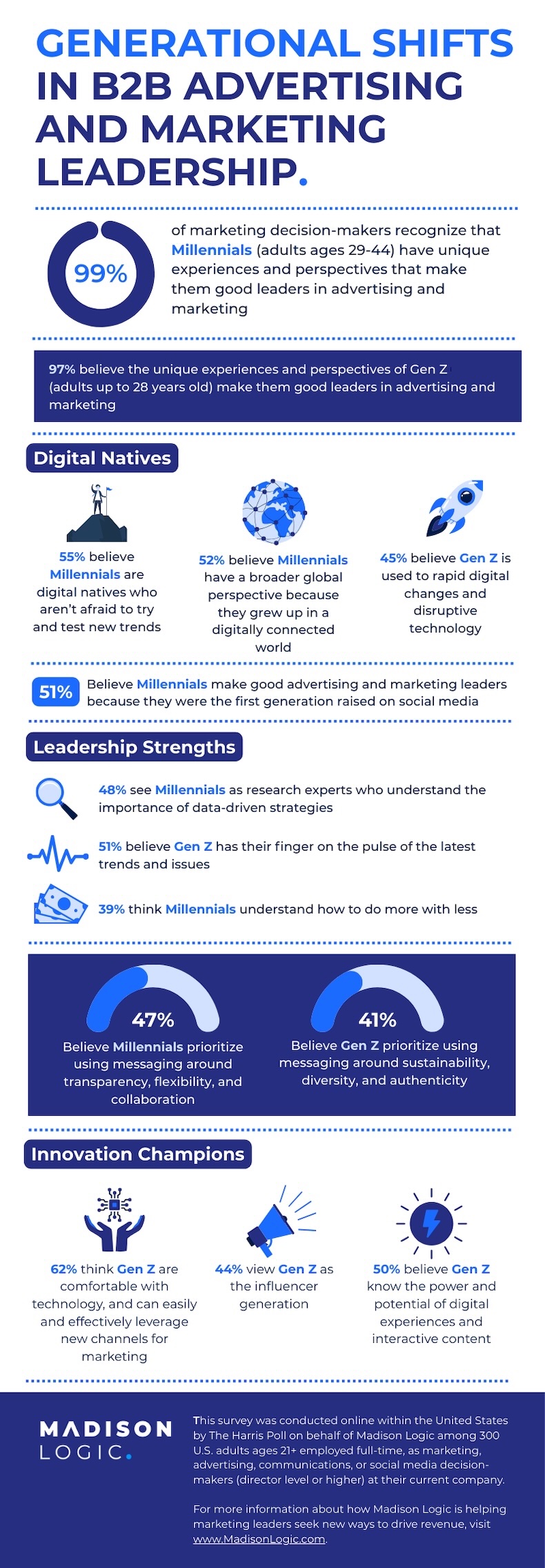 GENERATIONAL SHIFTS IN B2B ADVERTISING AND MARKETING LEADERSHIP.

99%

of marketing decision-makers recognize that Millennials (adults ages 29-44) have unique experiences and perspectives that make them good leaders in advertising and marketing

97% believe the unique experiences and perspectives of Gen Z (adults up to 28 years old) make them good leaders in advertising and marketing

Digital Natives

55% believe Millennials are digital natives who aren't afraid to try and test new trends

52% believe Millennials have a broader global perspective because they grew up in a digitally connected world

45% believe Gen Z is used to rapid digital changes and disruptive technology

51% Believe Millennials make good advertising and marketing leaders because they were the first generation raised on social media

Leadership Strengths

48% see Millennials as research experts who understand the importance of data-driven strategies

51% believe Gen Z has their finger on the pulse of the latest trends and issues

39% think Millennials understand how to do more with less

47%
Believe Millennials prioritize using messaging around transparency, flexibility, and collaboration

41%
Believe Gen Z prioritize using messaging around sustainability, diversity, and authenticity

Innovation Champions

62% think Gen Z are comfortable with technology, and can easily and effectively leverage new channels for marketing

44% view Gen Z as the influencer generation

50% believe Gen Z know the power and potential of digital experiences and interactive content

MADISON LOGIC.

This survey was conducted online within the United States by The Harris Poll on behalf of Madison Logic among 300 U.S. adults ages 21+ employed full-time, as marketing, advertising, communications, or social media decision-makers (director level or higher) at their current company.

For more information about how Madison Logic is helping marketing leaders seek new ways to drive revenue, visit www.MadisonLogic.com.