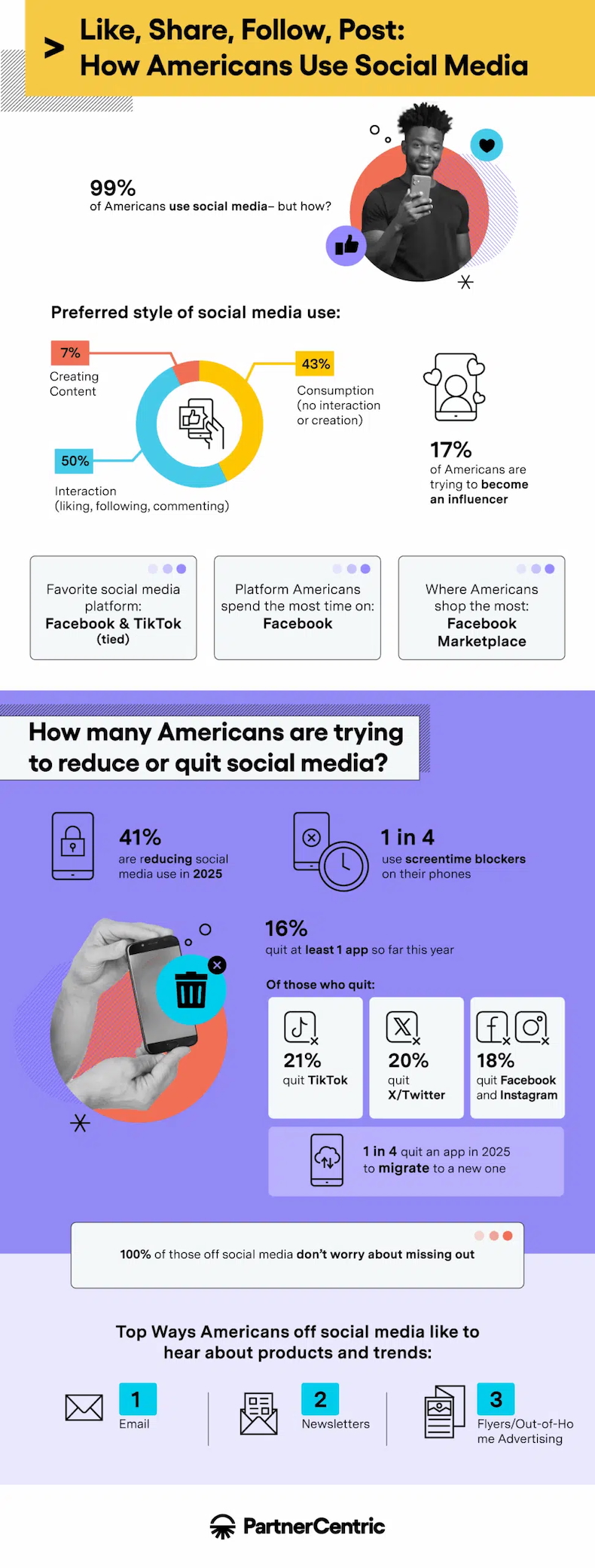 > Like, Share, Follow, Post:
How Americans Use Social Media

99%
of Americans use social media– but how?

Preferred style of social media use:

7%
Creating Content

43%
Consumption (no interaction or creation)

50%
Interaction (liking, following, commenting)

17%
of Americans are trying to become an influencer

Favorite social media platform:
Facebook & TikTok (tied)

Platform Americans spend the most time on:
Facebook

Where Americans shop the most:
Facebook Marketplace

How many Americans are trying to reduce or quit social media?

41%
are reducing social media use in 2025

1 in 4
use screentime blockers on their phones

16%
quit at least 1 app so far this year

Of those who quit:

21%
quit TikTok

20%
quit X/Twitter

18%
quit Facebook and Instagram

1 in 4 quit an app in 2025 to migrate to a new one

100% of those off social media don't worry about missing out

Top Ways Americans off social media like to hear about products and trends:

1
Email

2
Newsletters

3
Flyers/Out-of-Home Advertising

PartnerCentric