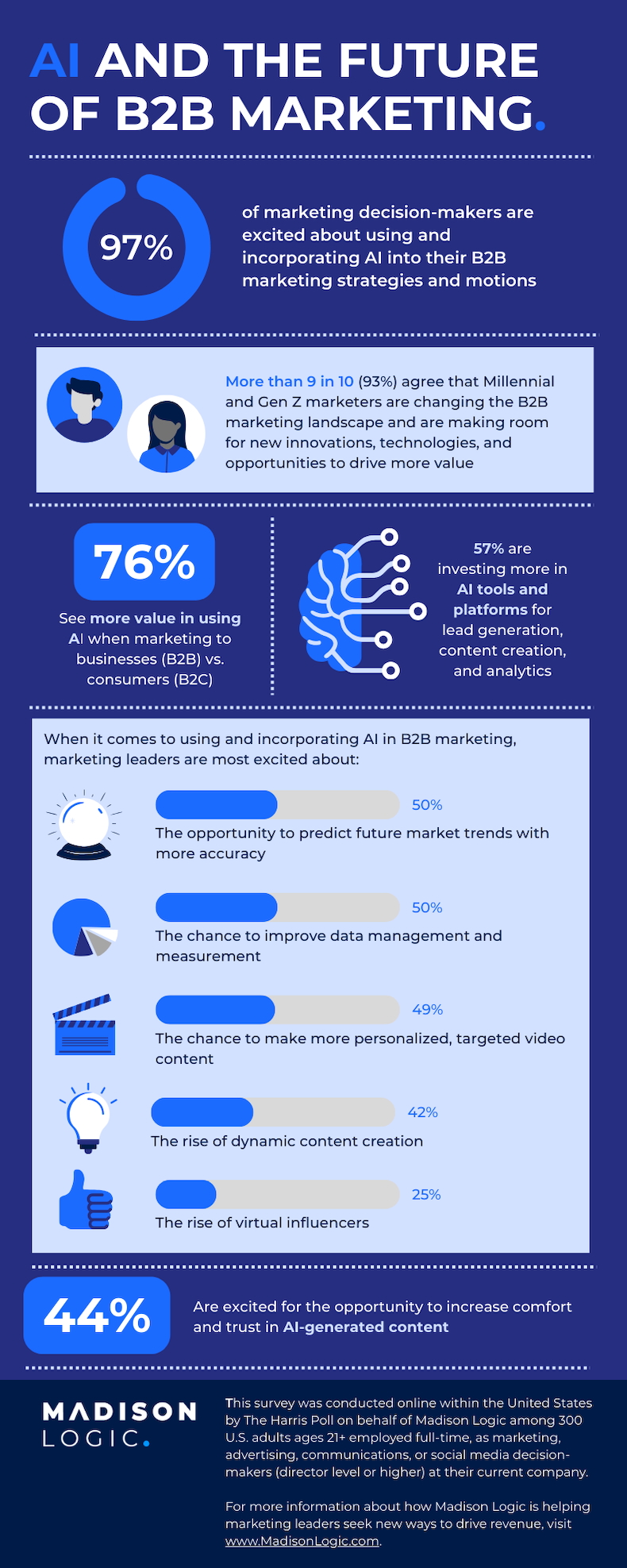 AI AND THE FUTURE OF B2B MARKETING.

97%

of marketing decision-makers are excited about using and incorporating AI into their B2B marketing strategies and motions

More than 9 in 10 (93%) agree that Millennial and Gen Z marketers are changing the B2B marketing landscape and are making room for new innovations, technologies, and opportunities to drive more value

76%

See more value in using AI when marketing to businesses (B2B) vs. consumers (B2C)

57% are investing more in AI tools and platforms for lead generation, content creation, and analytics

When it comes to using and incorporating AI in B2B marketing, marketing leaders are most excited about:

50%
The opportunity to predict future market trends with more accuracy

50%
The chance to improve data management and measurement

49%
The chance to make more personalized, targeted video content

42%
The rise of dynamic content creation

25%
The rise of virtual influencers

44%

Are excited for the opportunity to increase comfort and trust in AI-generated content

MADISON LOGIC.

This survey was conducted online within the United States by The Harris Poll on behalf of Madison Logic among 300 U.S. adults ages 21+ employed full-time, as marketing, advertising, communications, or social media decision-makers (director level or higher) at their current company.

For more information about how Madison Logic is helping marketing leaders seek new ways to drive revenue, visit www.MadisonLogic.com.