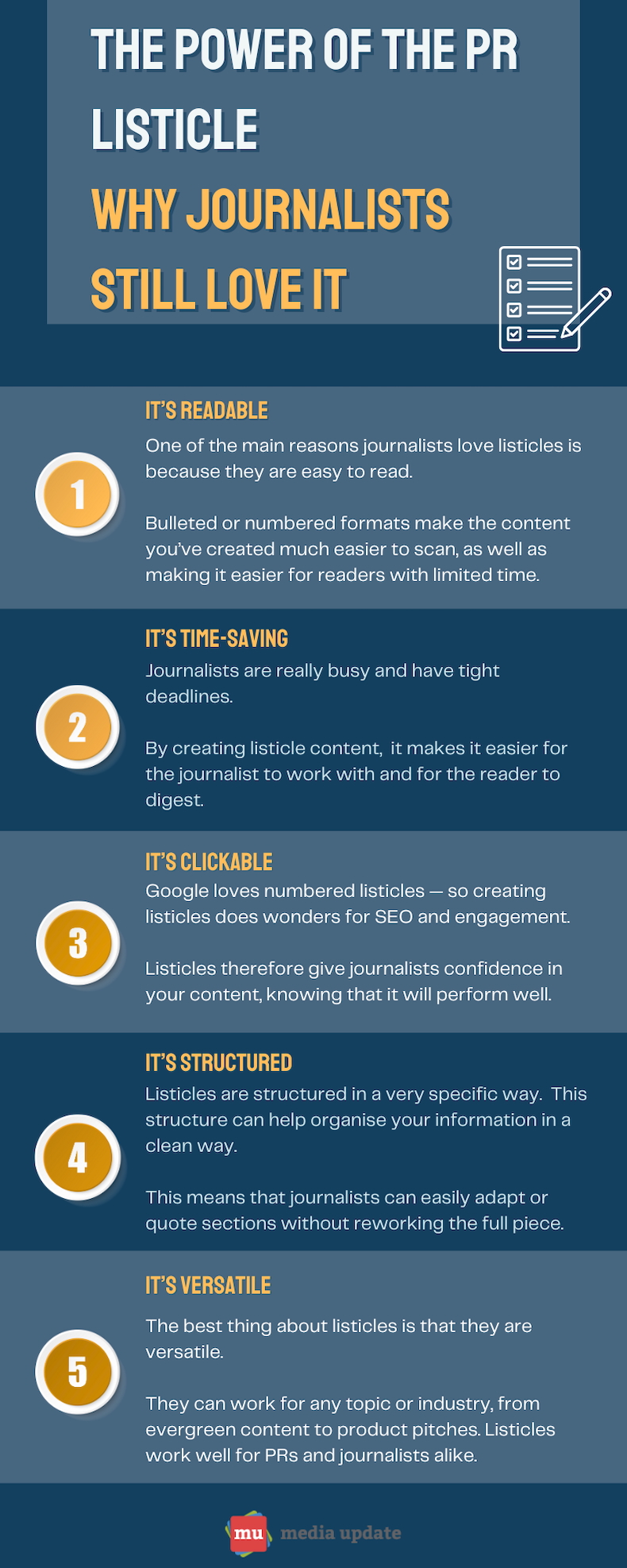 THE POWER OF THE PR LISTICLE

WHY JOURNALISTS STILL LOVE IT

1

IT'S READABLE

One of the main reasons journalists love listicles is because they are easy to read.

Bulleted or numbered formats make the content you've created much easier to scan, as well as making it easier for readers with limited time.

2

IT'S TIME-SAVING

Journalists are really busy and have tight deadlines.

By creating listicle content, it makes it easier for the journalist to work with and for the reader to digest.

3

IT'S CLICKABLE

Google loves numbered listicles — so creating listicles does wonders for SEO and engagement.

Listicles therefore give journalists confidence in your content, knowing that it will perform well.

4

IT'S STRUCTURED

Listicles are structured in a very specific way. This structure can help organise your information in a clean way.

This means that journalists can easily adapt or quote sections without reworking the full piece.

5

IT'S VERSATILE

The best thing about listicles is that they are versatile.

They can work for any topic or industry, from evergreen content to product pitches. Listicles work well for PRs and journalists alike.

mu media update