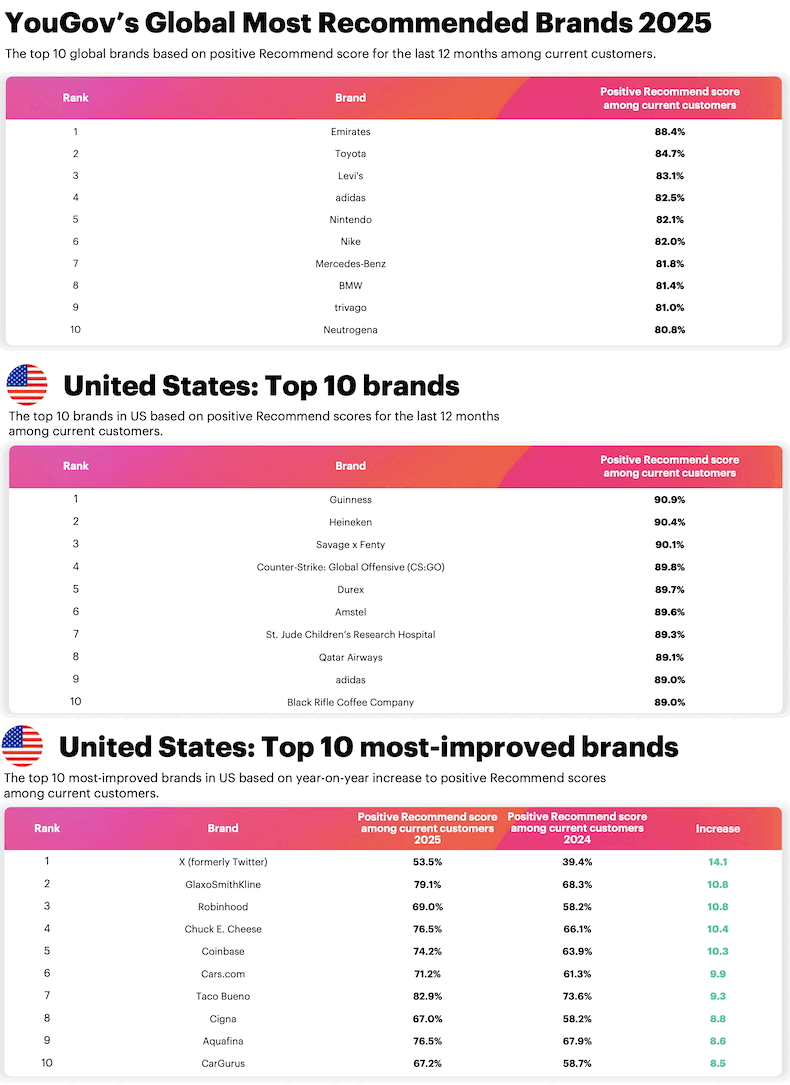 YouGov's Global Most Recommended Brands 2025

The top 10 global brands based on positive Recommend score for the last 12 months among current customers.

| Rank | Brand | Positive Recommend score among current customers |
|---|---|---|
| 1 | Emirates | 88.4% |
| 2 | Toyota | 84.7% |
| 3 | Levi's | 83.1% |
| 4 | adidas | 82.5% |
| 5 | Nintendo | 82.1% |
| 6 | Nike | 82.0% |
| 7 | Mercedes-Benz | 81.8% |
| 8 | BMW | 81.4% |
| 9 | trivago | 81.0% |
| 10 | Neutrogena | 80.8% |

United States: Top 10 brands

The top 10 brands in US based on positive Recommend scores for the last 12 months among current customers.

| Rank | Brand | Positive Recommend score among current customers |
|---|---|---|
| 1 | Guinness | 90.9% |
| 2 | Heineken | 90.4% |
| 3 | Savage x Fenty | 90.1% |
| 4 | Counter-Strike: Global Offensive (CS:GO) | 89.8% |
| 5 | Durex | 89.7% |
| 6 | Amstel | 89.6% |
| 7 | St. Jude Children's Research Hospital | 89.3% |
| 8 | Qatar Airways | 89.1% |
| 9 | adidas | 89.0% |
| 10 | Black Rifle Coffee Company | 89.0% |

United States: Top 10 most-improved brands

The top 10 most-improved brands in US based on year-on-year increase to positive Recommend scores among current customers.

| Rank | Brand | Positive Recommend score among current customers 2025 | Positive Recommend score among current customers 2024 | Increase |
|---|---|---|---|---|
| 1 | X (formerly Twitter) | 53.5% | 39.4% | 14.1 |
| 2 | GlaxoSmithKline | 79.1% | 68.3% | 10.8 |
| 3 | Robinhood | 69.0% | 58.2% | 10.8 |
| 4 | Chuck E. Cheese | 76.5% | 66.1% | 10.4 |
| 5 | Coinbase | 74.2% | 63.9% | 10.3 |
| 6 | Cars.com | 71.2% | 61.3% | 9.9 |
| 7 | Taco Bueno | 82.9% | 73.6% | 9.3 |
| 8 | Cigna | 67.0% | 58.2% | 8.8 |
| 9 | Aquafina | 76.5% | 67.9% | 8.6 |
| 10 | CarGurus | 67.2% | 58.7% | 8.5 |